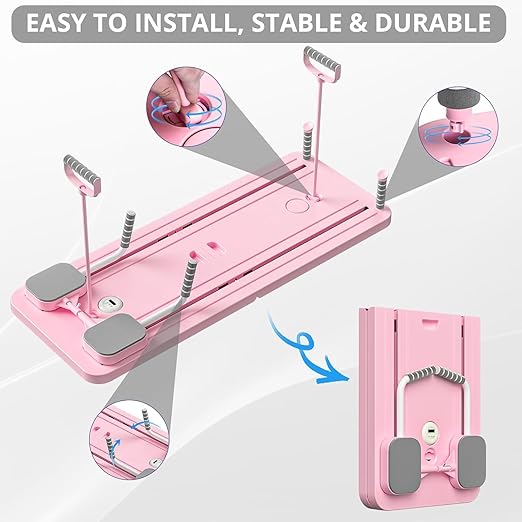 EASY TO INSTALL, STABLE & DURABLE